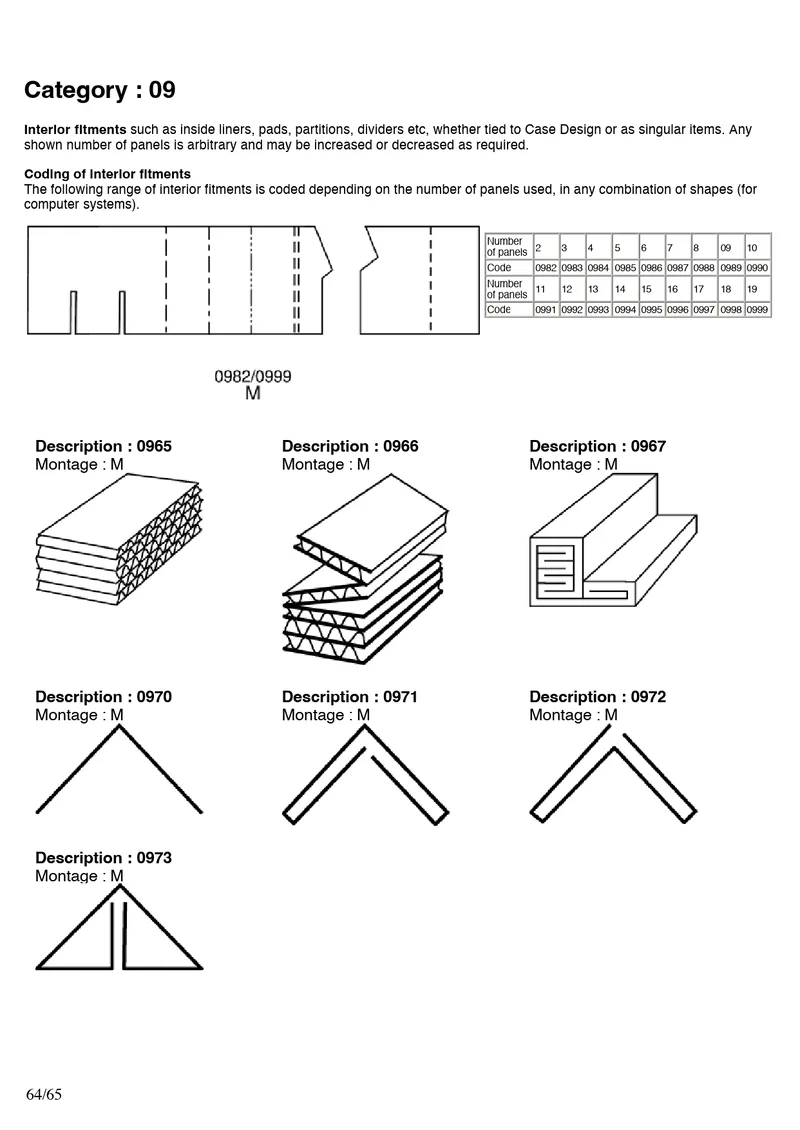 Category : 09

Interior fitments such as inside liners, pads, partitions, dividers etc, whether tied to Case Design or as singular items. Any shown number of panels is arbitrary and may be increased or decreased as required.

Coding of interior fitments
The following range of interior fitments is coded depending on the number of panels used, in any combination of shapes (for computer systems).

| Number of panels | 2 | 3 | 4 | 5 | 6 | 7 | 8 | 09 | 10 |
|---|---|---|---|---|---|---|---|---|---|
| Code | 0982 | 0983 | 0984 | 0985 | 0986 | 0987 | 0988 | 0989 | 0990 |
| Number of panels | 11 | 12 | 13 | 14 | 15 | 16 | 17 | 18 | 19 |
| Code | 0991 | 0992 | 0993 | 0994 | 0995 | 0996 | 0997 | 0998 | 0999 |

0982/0999
M

Description : 0965
Montage : M

Description : 0966
Montage : M

Description : 0967
Montage : M

Description : 0970
Montage : M

Description : 0971
Montage : M

Description : 0972
Montage : M

Description : 0973
Montage : M

64/65