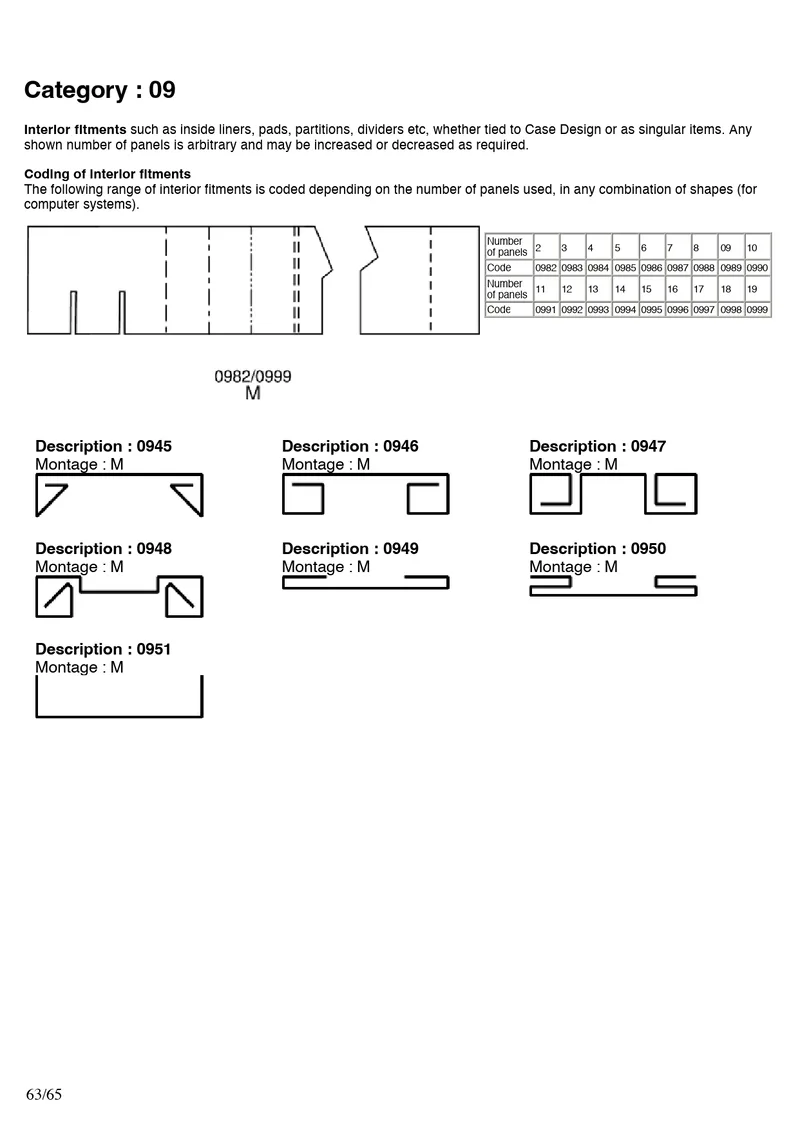 Category : 09

Interior fitments such as inside liners, pads, partitions, dividers etc, whether tied to Case Design or as singular items. Any shown number of panels is arbitrary and may be increased or decreased as required.

Coding of interior fitments
The following range of interior fitments is coded depending on the number of panels used, in any combination of shapes (for computer systems).

| Number of panels | 2 | 3 | 4 | 5 | 6 | 7 | 8 | 09 | 10 |
|---|---|---|---|---|---|---|---|---|---|
| Code | 0982 | 0983 | 0984 | 0985 | 0986 | 0987 | 0988 | 0989 | 0990 |
| Number of panels | 11 | 12 | 13 | 14 | 15 | 16 | 17 | 18 | 19 |
| Code | 0991 | 0992 | 0993 | 0994 | 0995 | 0996 | 0997 | 0998 | 0999 |

0982/0999
M

Description : 0945
Montage : M

Description : 0946
Montage : M

Description : 0947
Montage : M

Description : 0948
Montage : M

Description : 0949
Montage : M

Description : 0950
Montage : M

Description : 0951
Montage : M

63/65