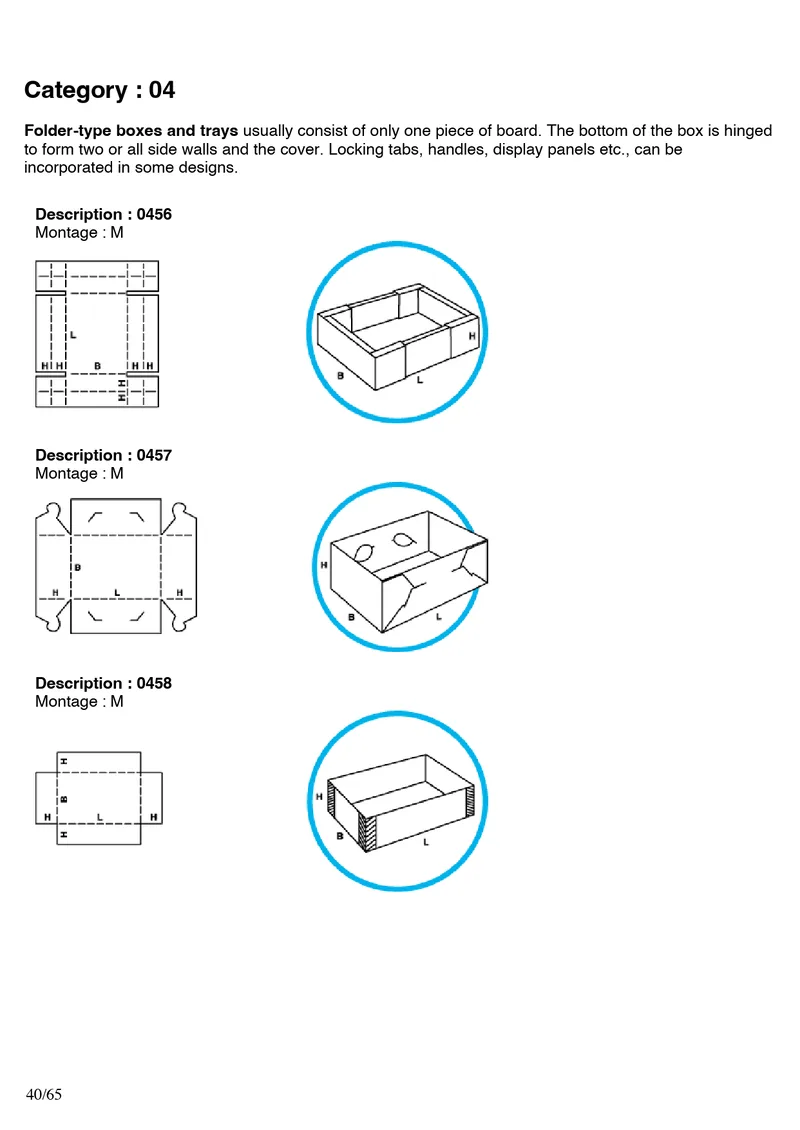 Category : 04

**Folder-type boxes and trays** usually consist of only one piece of board. The bottom of the box is hinged to form two or all side walls and the cover. Locking tabs, handles, display panels etc., can be incorporated in some designs.

**Description : 0456**
Montage : M

L
H H
B
H H
H
H

H
B
L

**Description : 0457**
Montage : M

B
H
L
H

H
B
L

**Description : 0458**
Montage : M

H
B
H
L
H
H

H
B
L

40/65